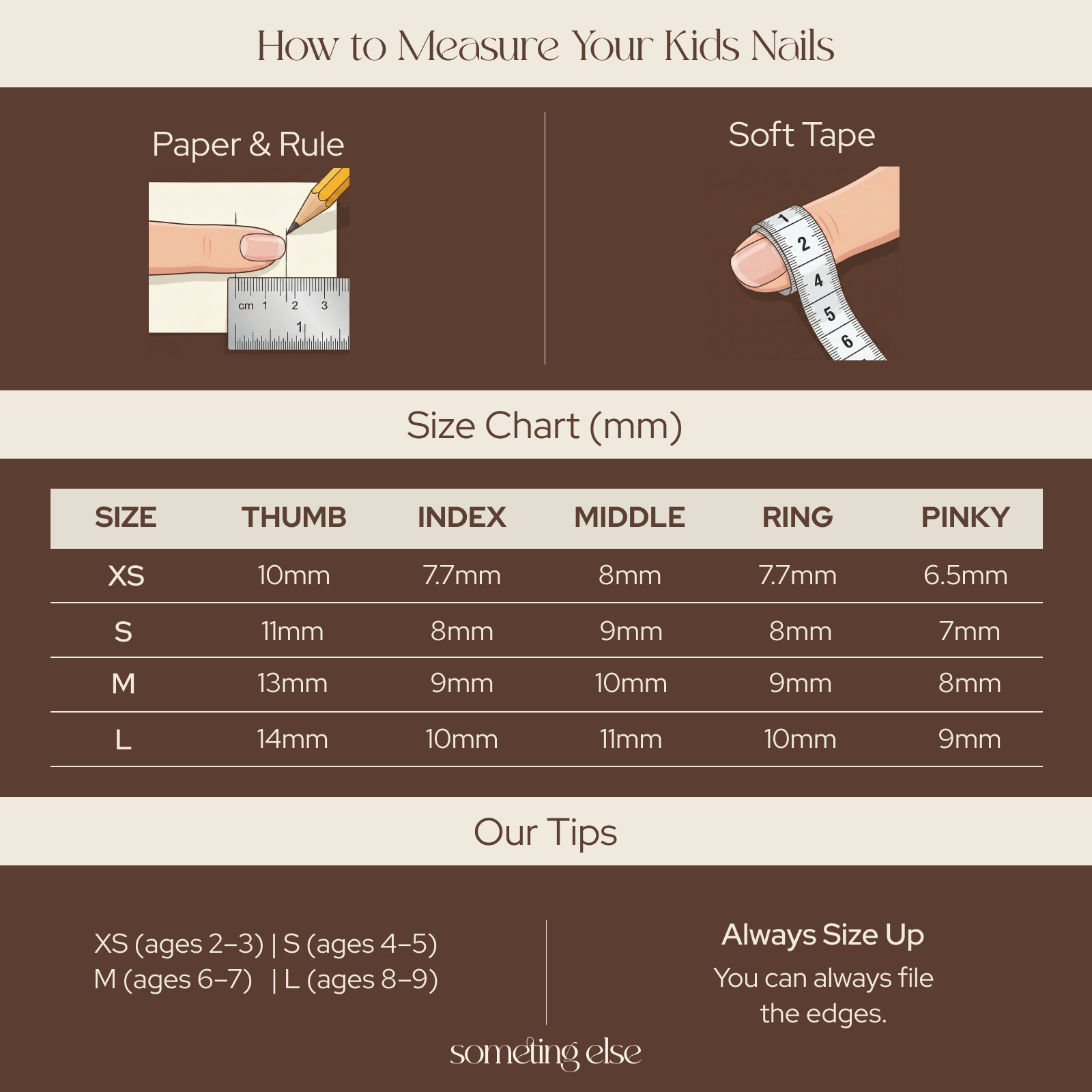 How to Measure Your Kids Nails

Paper & Rule

cm 1 2 3
1

Soft Tape

1 2 4 5 6

Size Chart (mm)

| SIZE | THUMB | INDEX | MIDDLE | RING | PINKY |
|---|---|---|---|---|---|
| XS | 10mm | 7.7mm | 8mm | 7.7mm | 6.5mm |
| S | 11mm | 8mm | 9mm | 8mm | 7mm |
| M | 13mm | 9mm | 10mm | 9mm | 8mm |
| L | 14mm | 10mm | 11mm | 10mm | 9mm |

Our Tips

XS (ages 2–3) | S (ages 4–5)
M (ages 6–7) | L (ages 8–9)

Always Size Up
You can always file the edges.

someting else